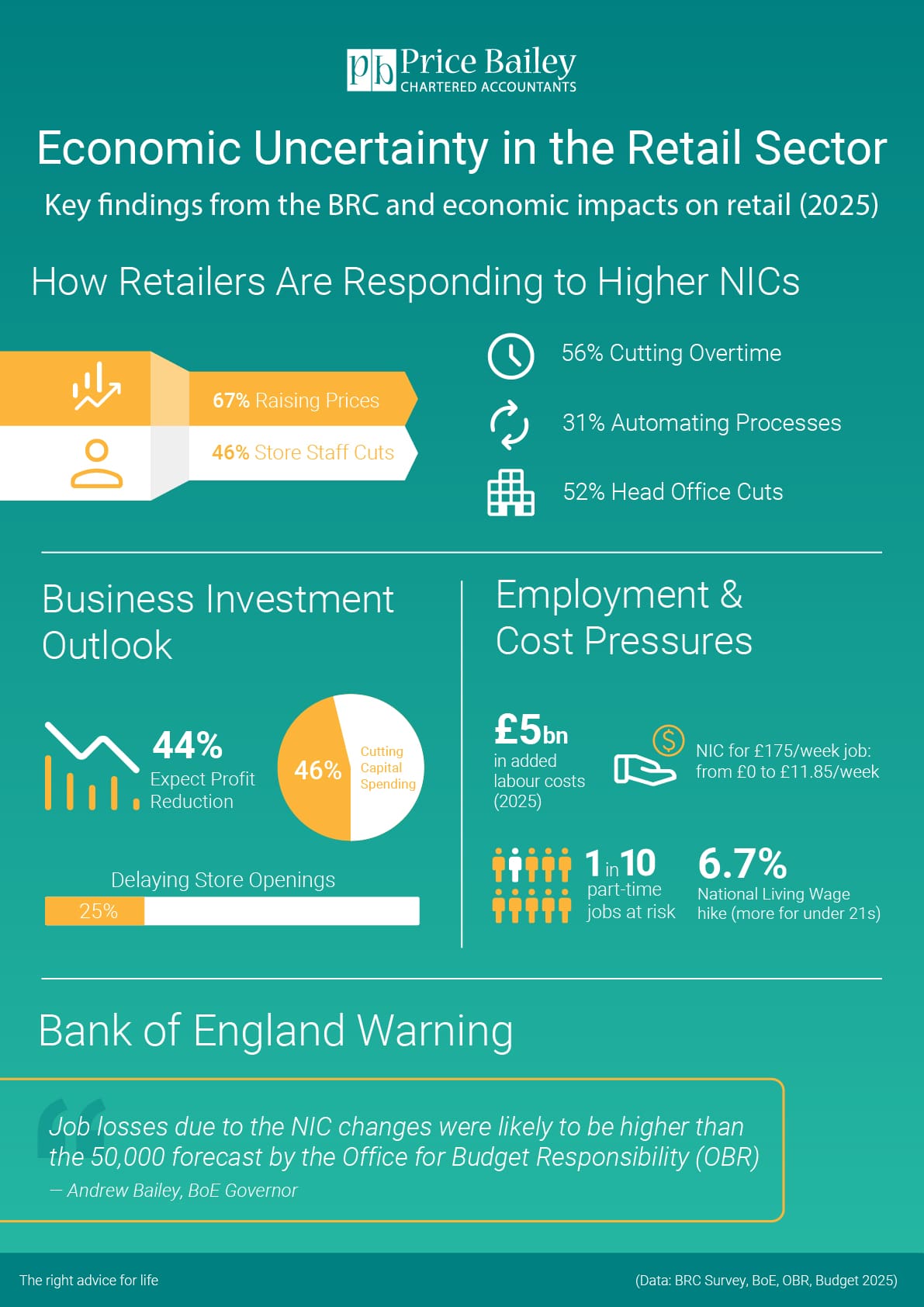 pb Price Bailey
CHARTERED ACCOUNTANTS

Economic Uncertainty in the Retail Sector

Key findings from the BRC and economic impacts on retail (2025)

How Retailers Are Responding to Higher NICs

67% Raising Prices

46% Store Staff Cuts

56% Cutting Overtime

31% Automating Processes

52% Head Office Cuts

Business Investment Outlook

44%
Expect Profit Reduction

46% Cutting Capital Spending

Delaying Store Openings

25%

Employment & Cost Pressures

£5bn
in added labour costs (2025)

NIC for £175/week job: from £0 to £11.85/week

1 in 10
part-time jobs at risk

6.7%
National Living Wage hike (more for under 21s)

Bank of England Warning

Job losses due to the NIC changes were likely to be higher than the 50,000 forecast by the Office for Budget Responsibility (OBR)
— Andrew Bailey, BoE Governor

The right advice for life

(Data: BRC Survey, BoE, OBR, Budget 2025)